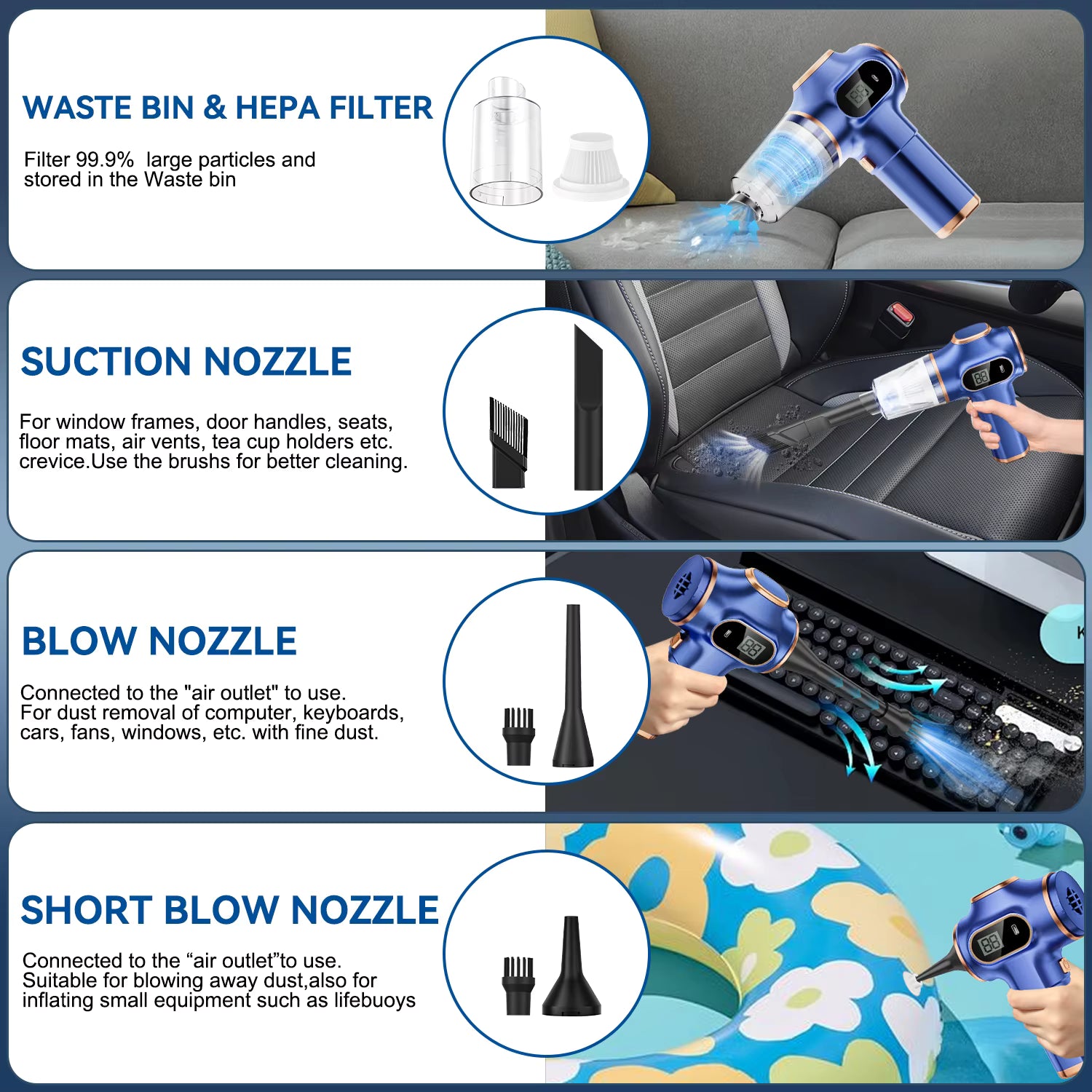 WASTE BIN & HEPA FILTER

Filter 99.9%  large particles and stored in the Waste bin

SUCTION NOZZLE

For window frames, door handles, seats, floor mats, air vents, tea cup holders etc. crevice.Use the brushs for better cleaning.

BLOW NOZZLE

Connected to the "air outlet" to use. For dust removal of computer, keyboards, cars, fans, windows, etc. with fine dust.

SHORT BLOW NOZZLE

Connected to the “air outlet”to use. Suitable for blowing away dust,also for inflating small equipment such as lifebuoys