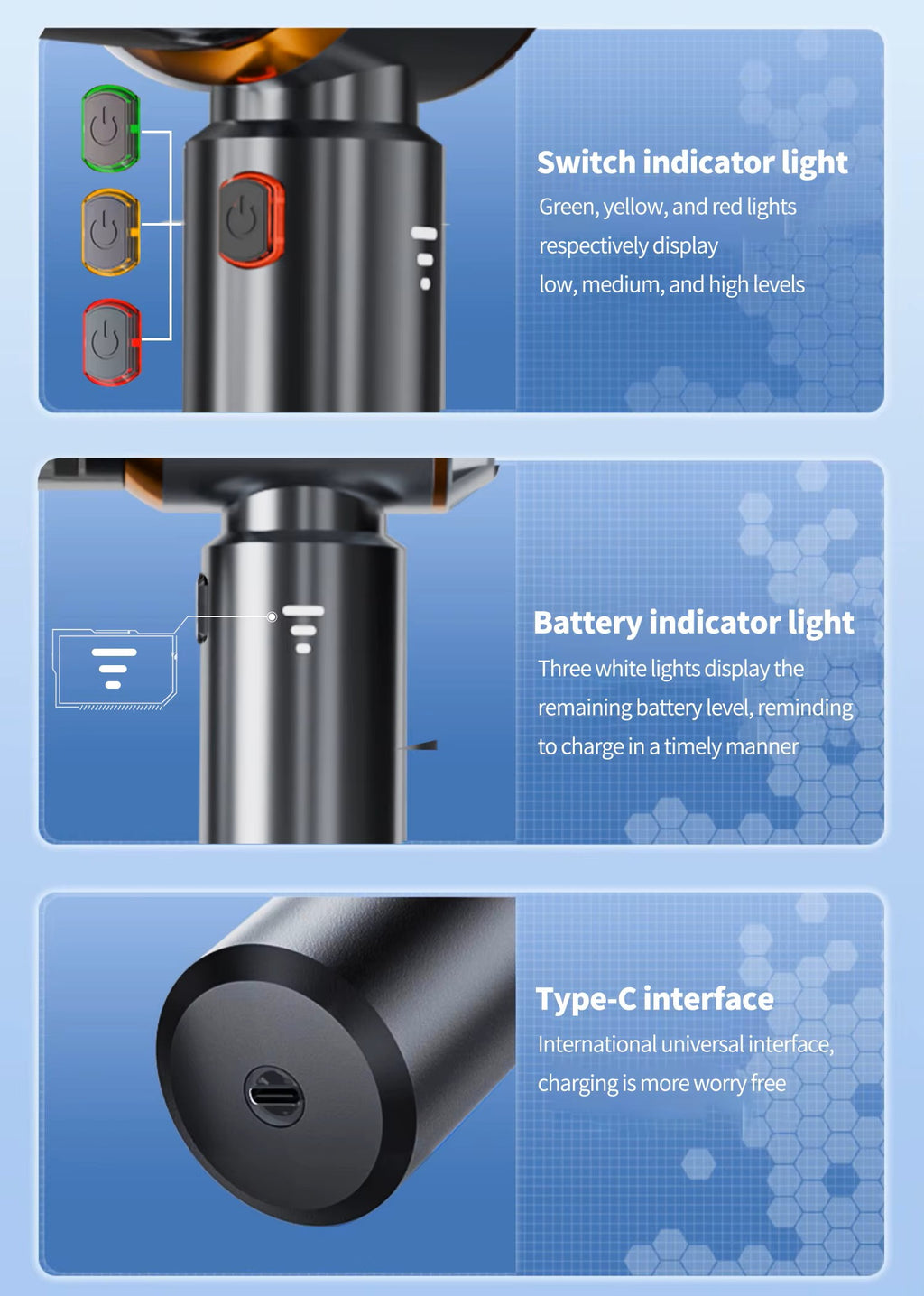 Switch indicator light

Green, yellow, and red lights respectively display low, medium, and high levels

Battery indicator light

Three white lights display the remaining battery level, reminding to charge in a timely manner

Type-C interface

International universal interface, charging is more worry free