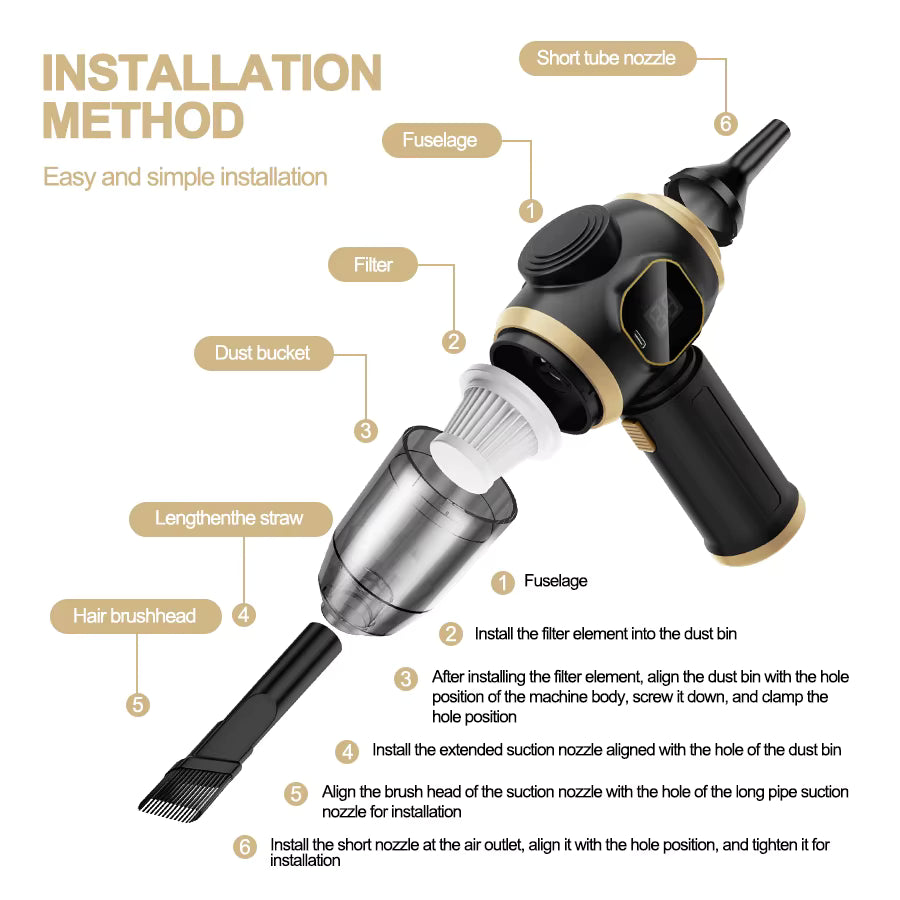 INSTALLATION METHOD

Easy and simple installation

Short tube nozzle

6

Fuselage

1

Filter

2

Dust bucket

3

Lengthenthe straw

4

Hair brushhead

5

1 Fuselage

2 Install the filter element into the dust bin

3 After installing the filter element, align the dust bin with the hole position of the machine body, screw it down, and clamp the hole position

4 Install the extended suction nozzle aligned with the hole of the dust bin

5 Align the brush head of the suction nozzle with the hole of the long pipe suction nozzle for installation

6 Install the short nozzle at the air outlet, align it with the hole position, and tighten it for installation